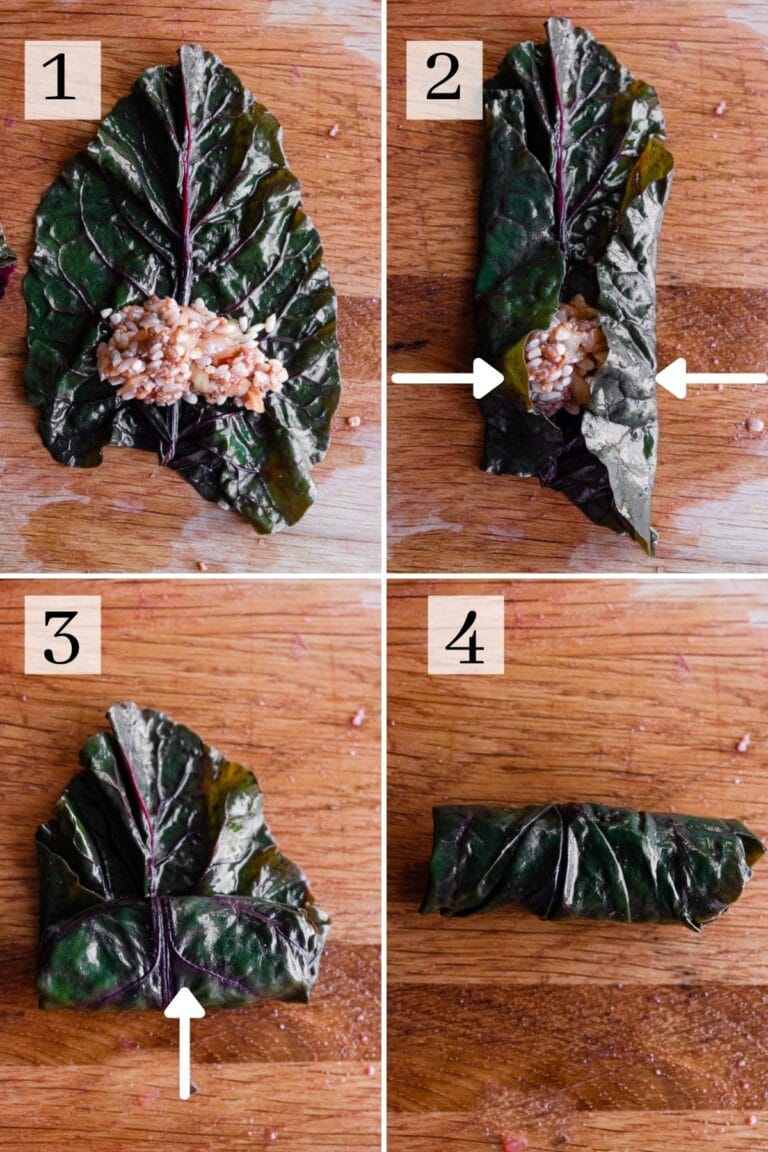 1

2

3

4